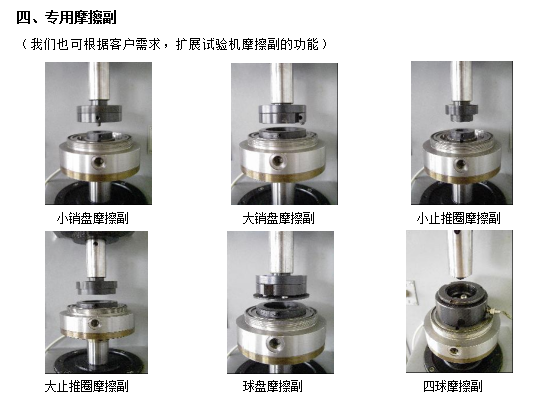 四、专用摩擦副

（我们也可根据客户需求，扩展试验机摩擦副的功能）

小销盘摩擦副

大销盘摩擦副

小止推圈摩擦副

大止推圈摩擦副

球盘摩擦副

四球摩擦副